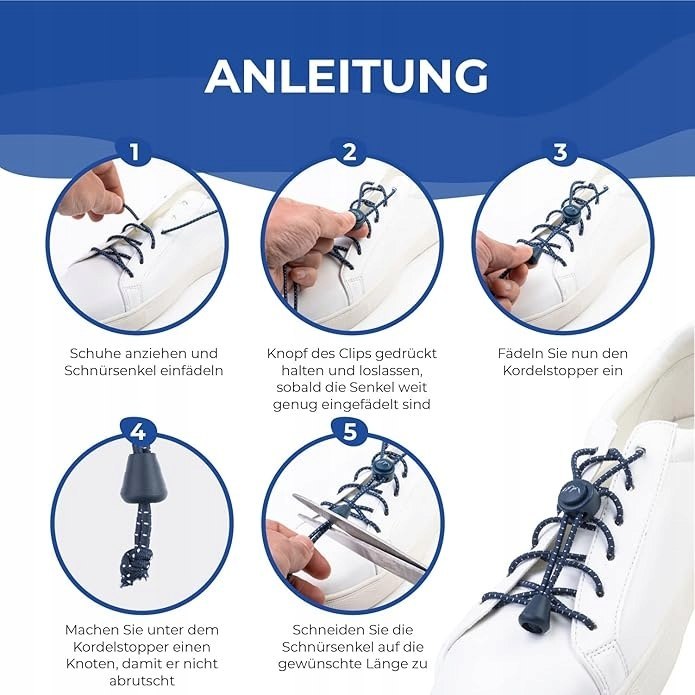 ANLEITUNG

1

Schuhe anziehen und Schnürsenkel einfädeln

2

Knopf des Clips gedrückt halten und loslassen, sobald die Senkel weit genug eingefädelt sind

3

Fädeln Sie nun den Kordelstopper ein

4

Machen Sie unter dem Kordelstopper einen Knoten, damit er nicht abrutscht

5

Schneiden Sie die Schnürsenkel auf die gewünschte Länge zu